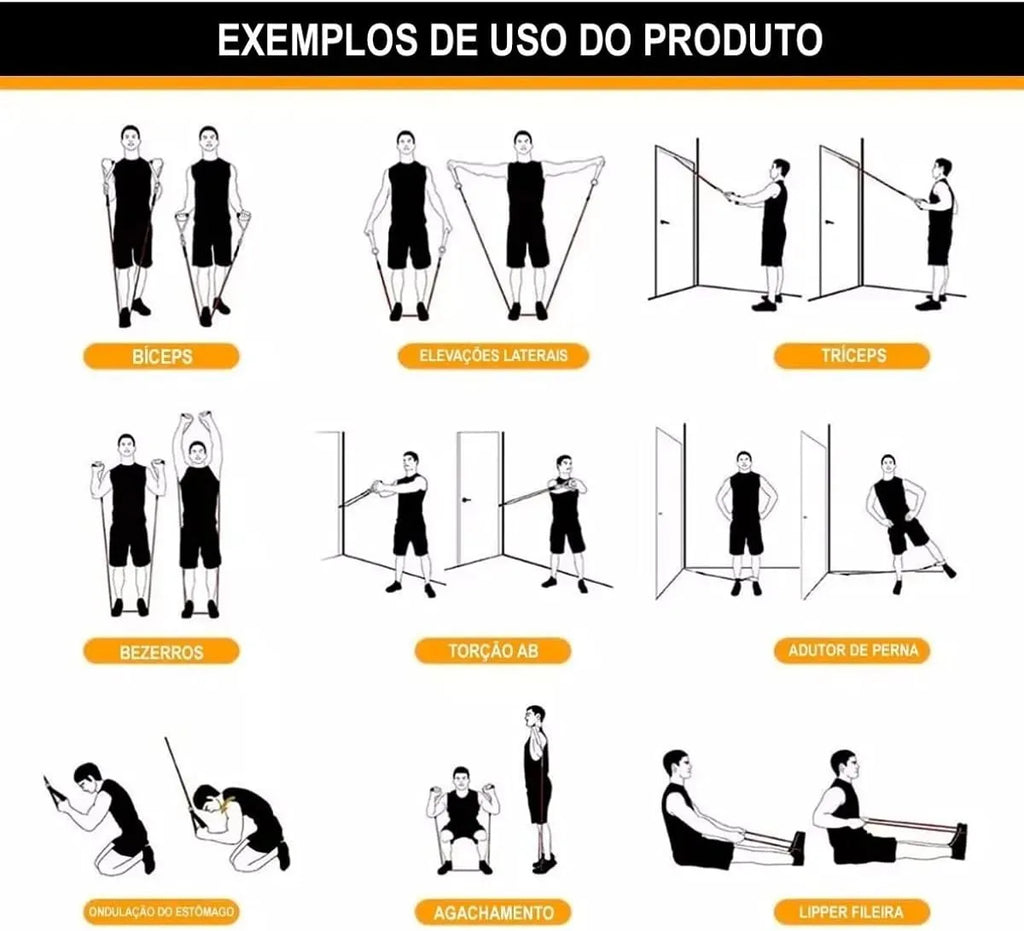 EXEMPLOS DE USO DO PRODUTO

BÍCEPS

ELEVAÇÕES LATERAIS

TRÍCEPS

BEZERROS

TORÇÃO AB

ADUTOR DE PERNA

ONDULAÇÃO DO ESTÔMAGO

AGACHAMENTO

LIPPER FILEIRA