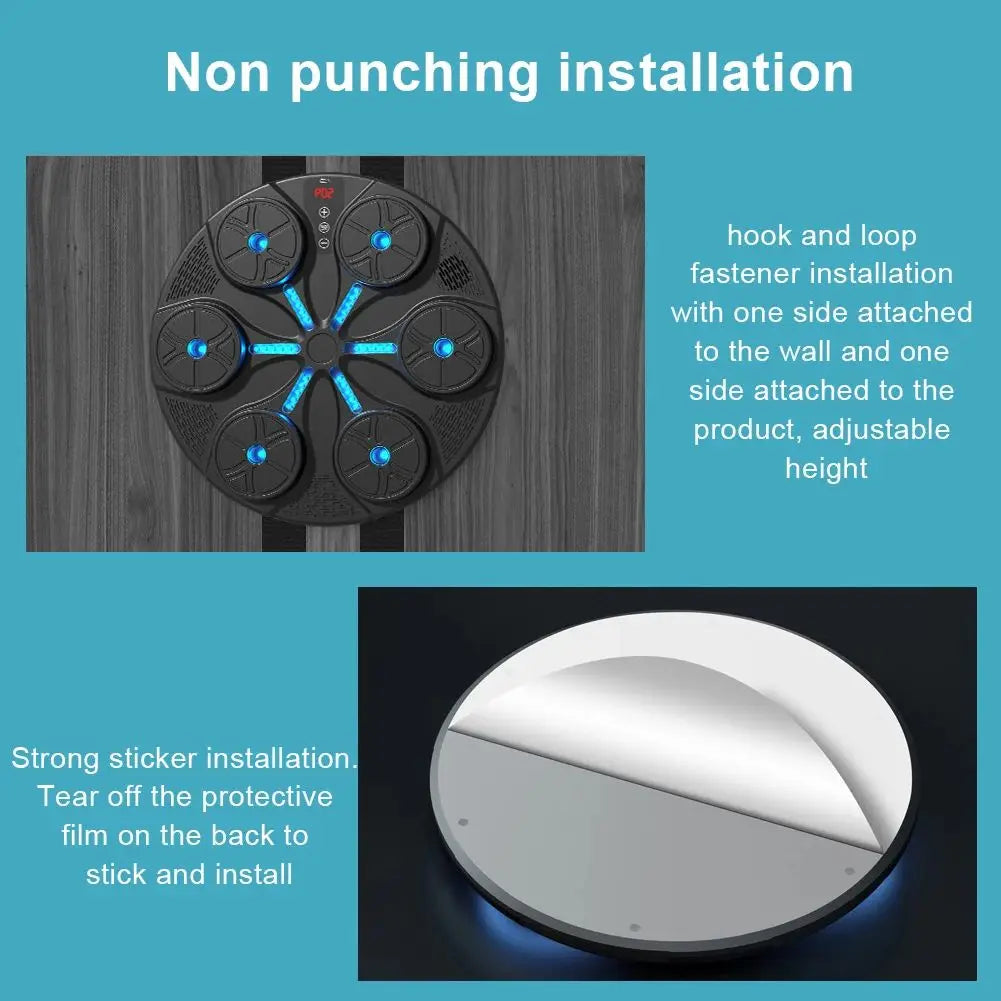 Non punching installation

P02

hook and loop fastener installation with one side attached to the wall and one side attached to the product, adjustable height

Strong sticker installation. Tear off the protective film on the back to stick and install